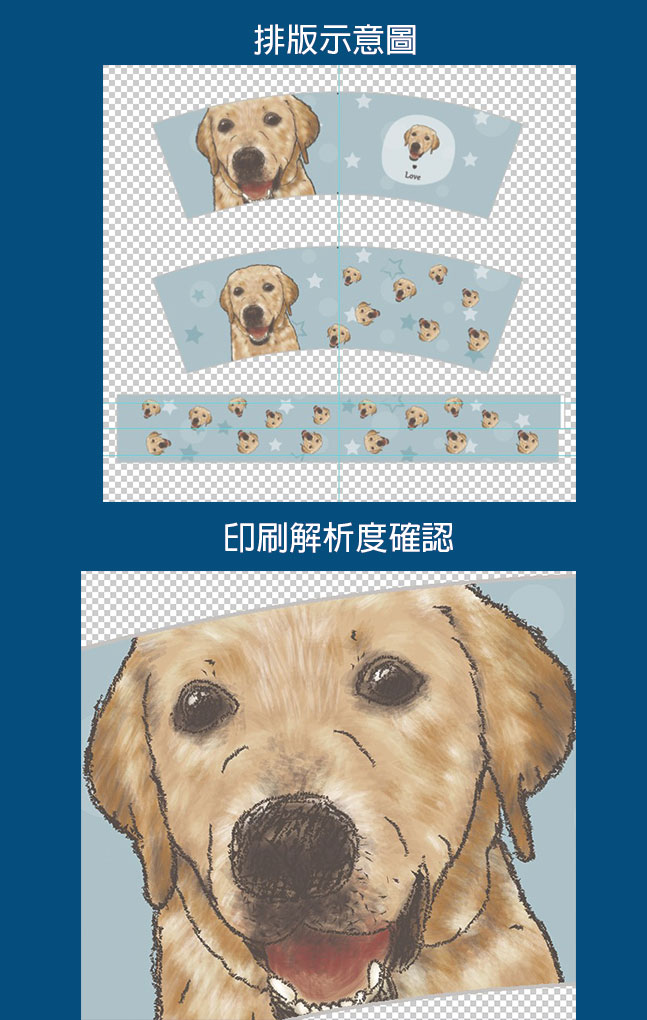 排版示意圖

Love

印刷解析度確認