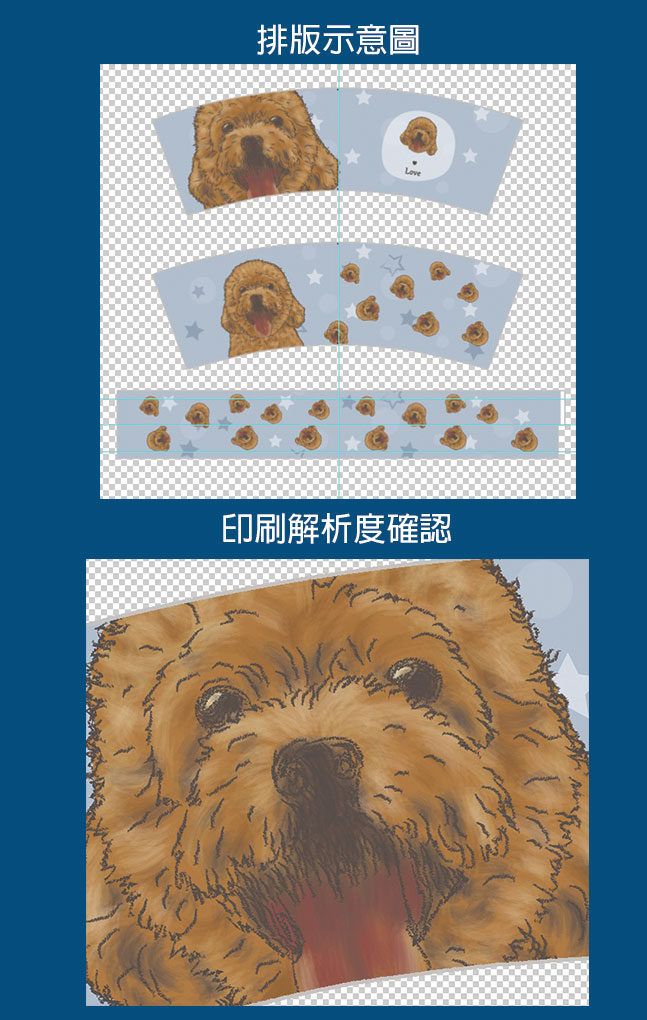 排版示意圖

Love

印刷解析度確認